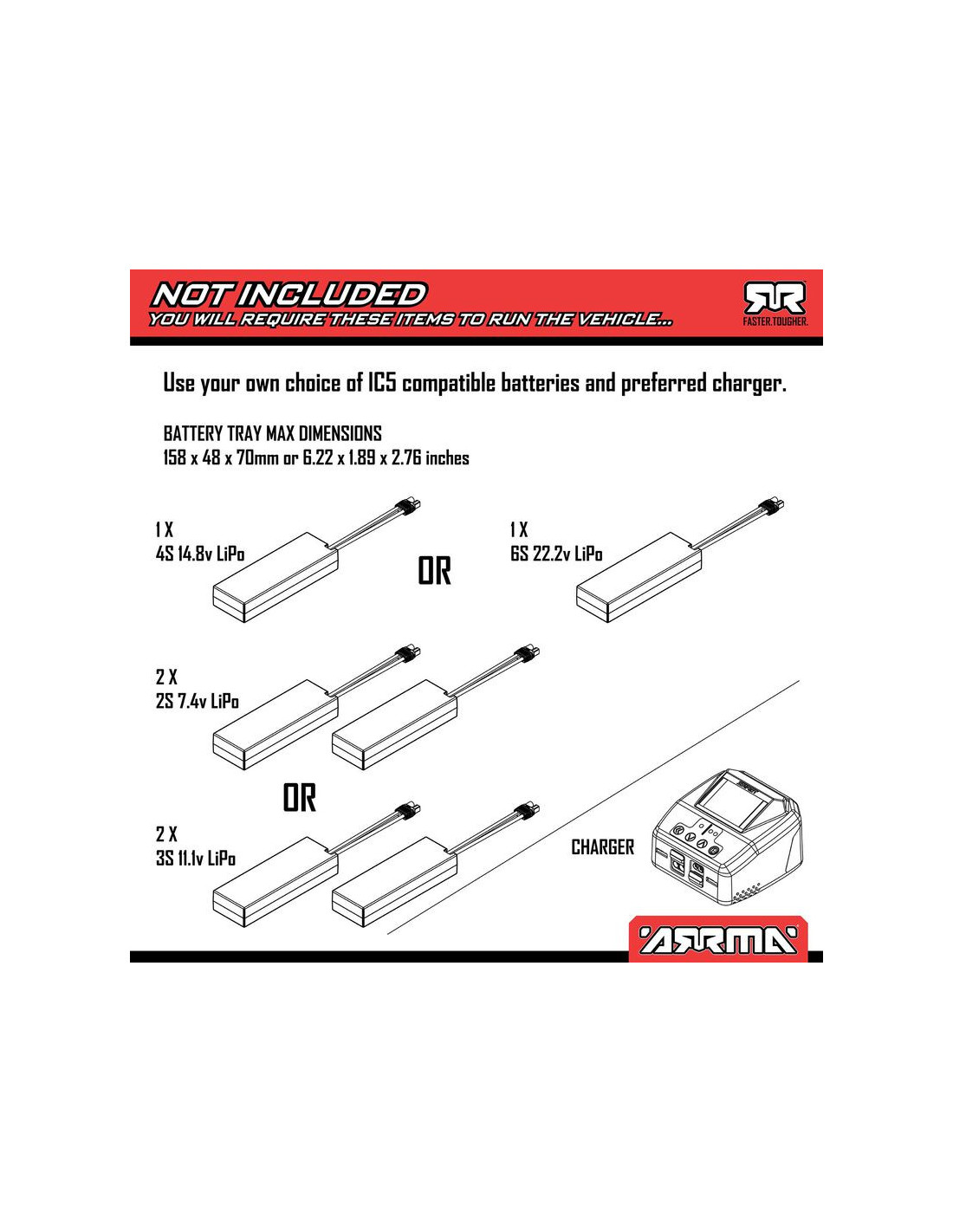 NOT INCLUDED
YOU WILL REQUIRE THESE ITEMS TO RUN THE VEHICLE...

FASTER.TOUGHER.

Use your own choice of IC5 compatible batteries and preferred charger.

BATTERY TRAY MAX DIMENSIONS
158 x 48 x 70mm or 6.22 x 1.89 x 2.76 inches

1 X
4S 14.8v LiPo

OR

1 X
6S 22.2v LiPo

2 X
2S 7.4v LiPo

OR

2 X
3S 11.1v LiPo

CHARGER

ARRMA